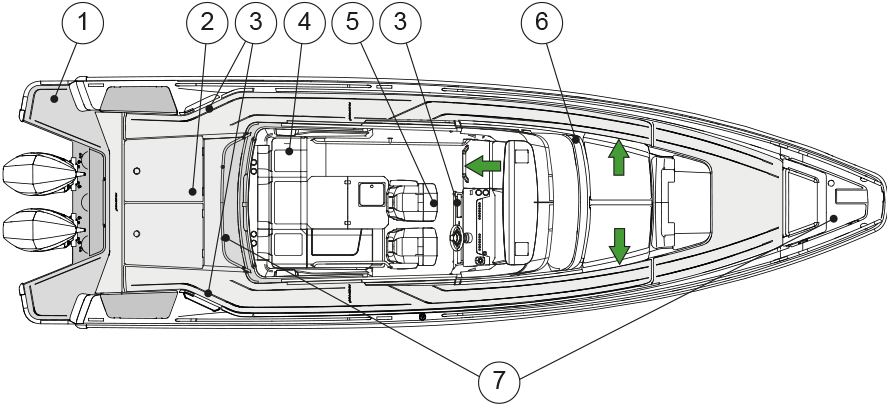 1
2
3
4
5
3
6
7